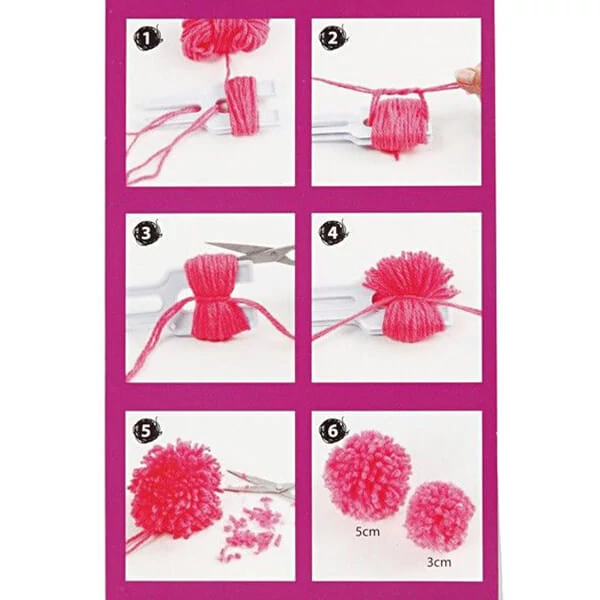 1

2

3

4

5

6

5cm

3cm